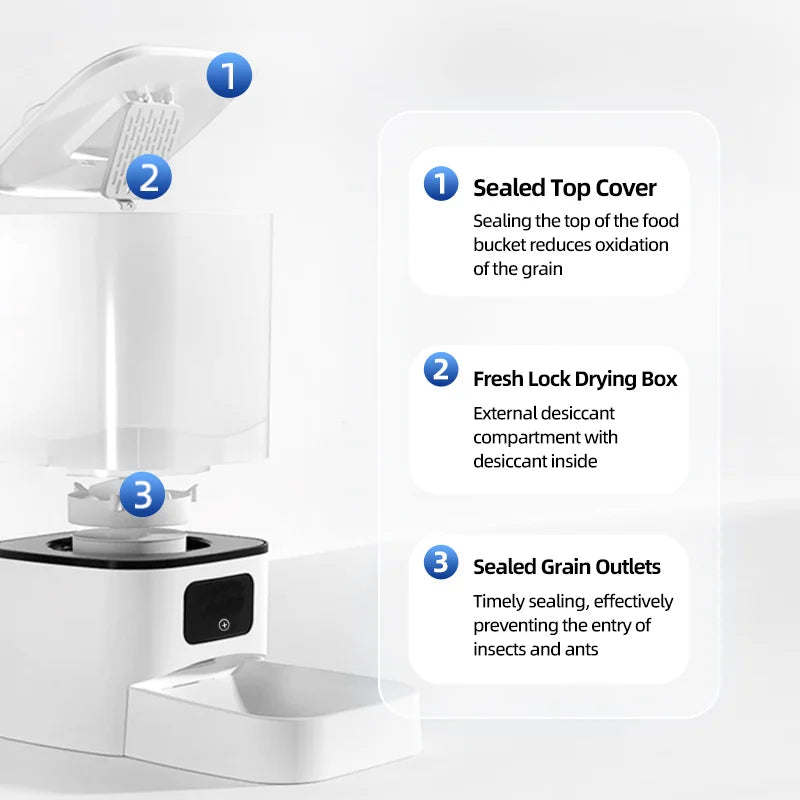 1

2

3

1 Sealed Top Cover
Sealing the top of the food bucket reduces oxidation of the grain

2 Fresh Lock Drying Box
External desiccant compartment with desiccant inside

3 Sealed Grain Outlets
Timely sealing, effectively preventing the entry of insects and ants