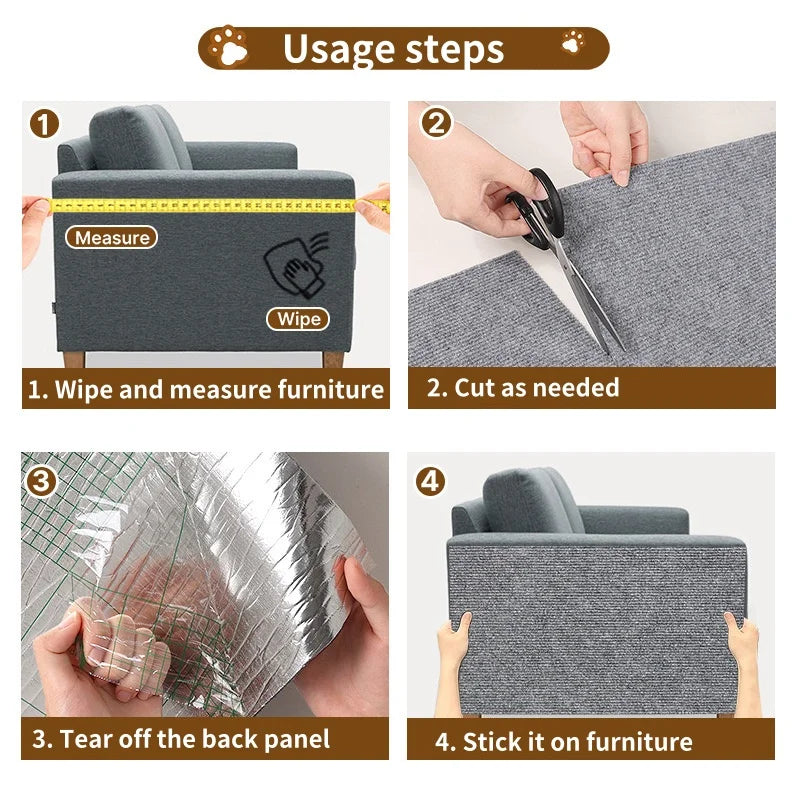 Usage steps

1

Measure

Wipe

1. Wipe and measure furniture

2

2. Cut as needed

3

3. Tear off the back panel

4

4. Stick it on furniture